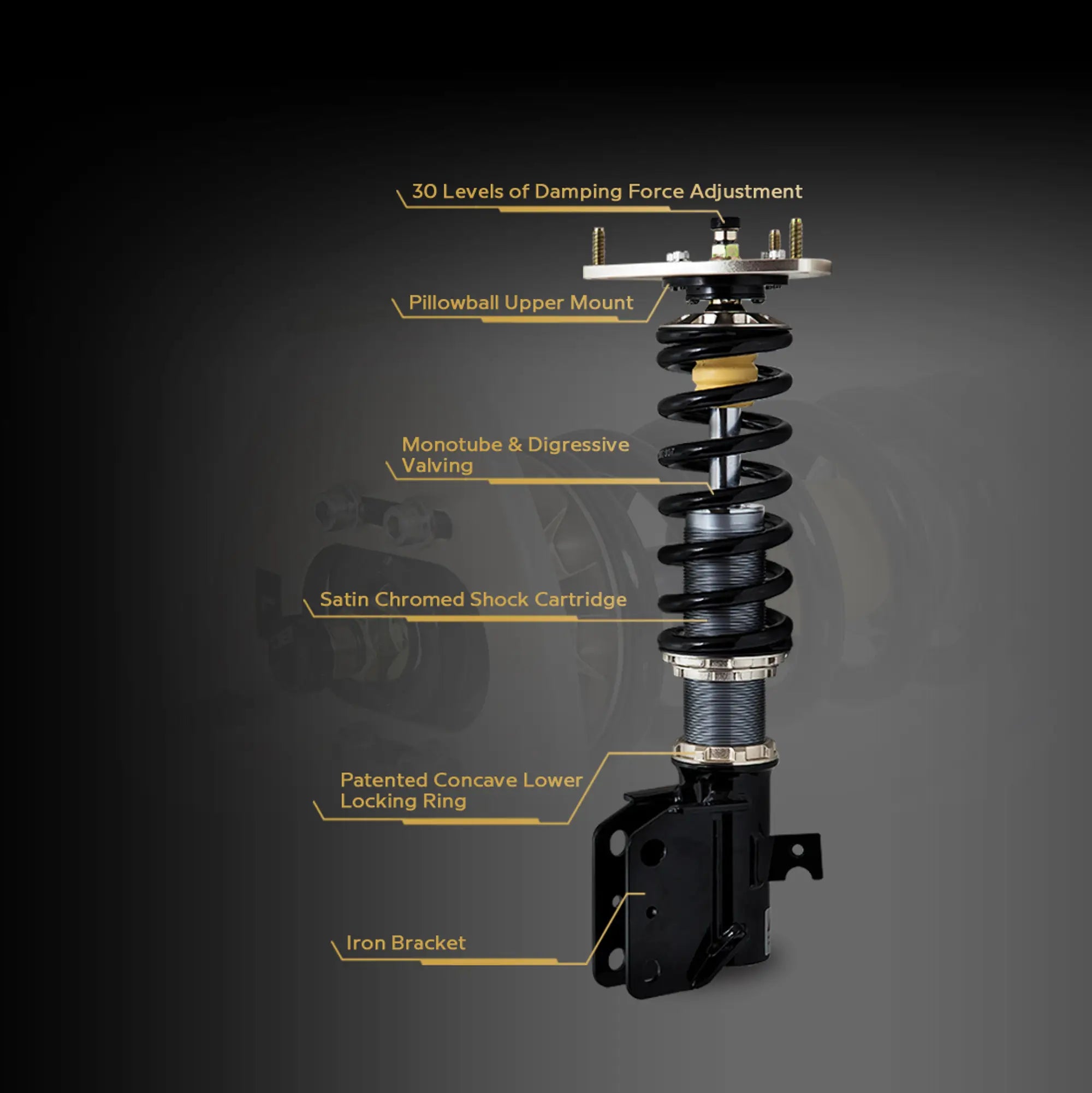 30 Levels of Damping Force Adjustment

Pillowball Upper Mount

Monotube & Digressive Valving

Satin Chromed Shock Cartridge

Patented Concave Lower Locking Ring

Iron Bracket