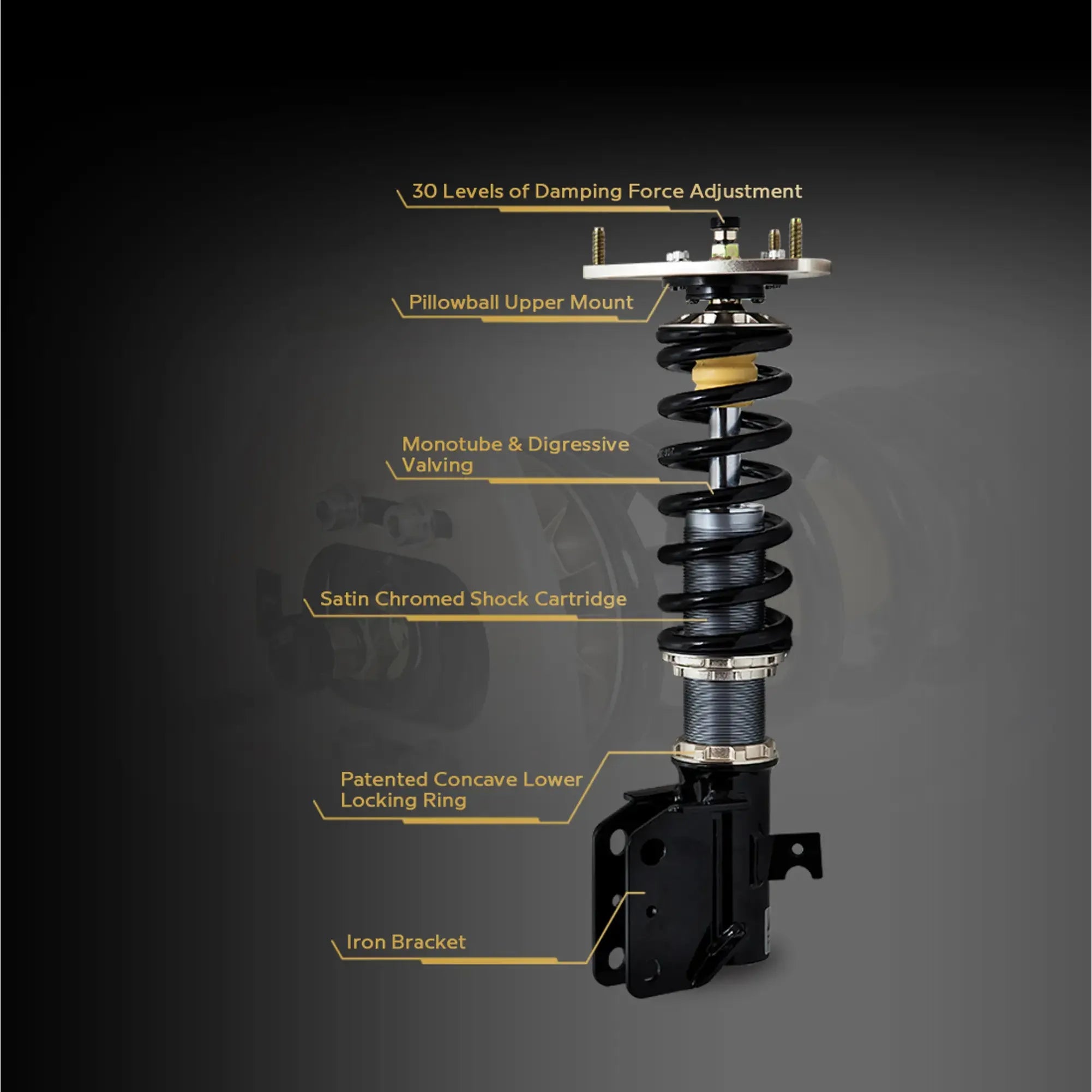 30 Levels of Damping Force Adjustment

Pillowball Upper Mount

Monotube & Digressive Valving

Satin Chromed Shock Cartridge

Patented Concave Lower Locking Ring

Iron Bracket